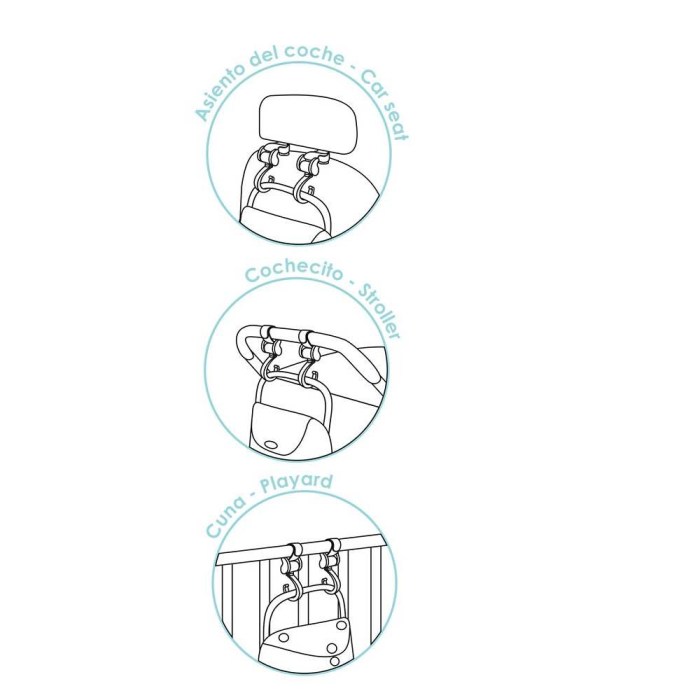 Asiento del coche - Car seat

Cochecito - Stroller

Cuna - Playard